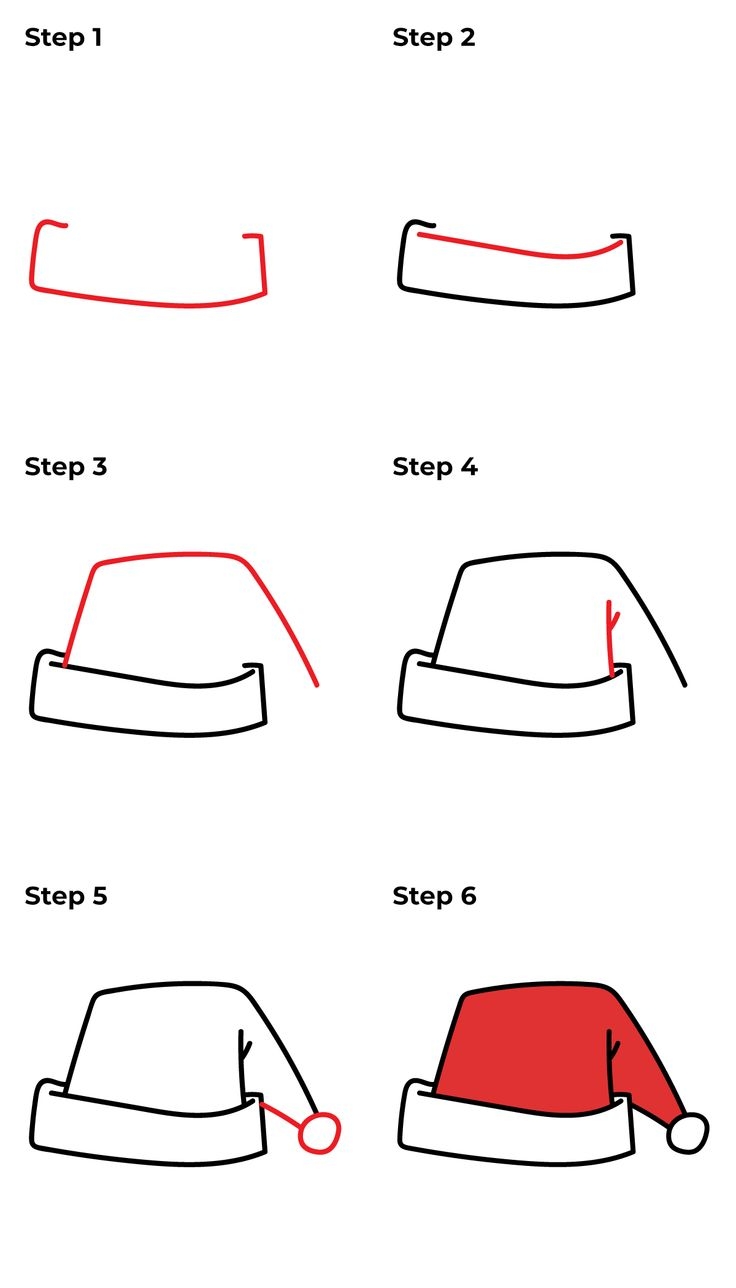 Step 1

Step 2

Step 3

Step 4

Step 5

Step 6